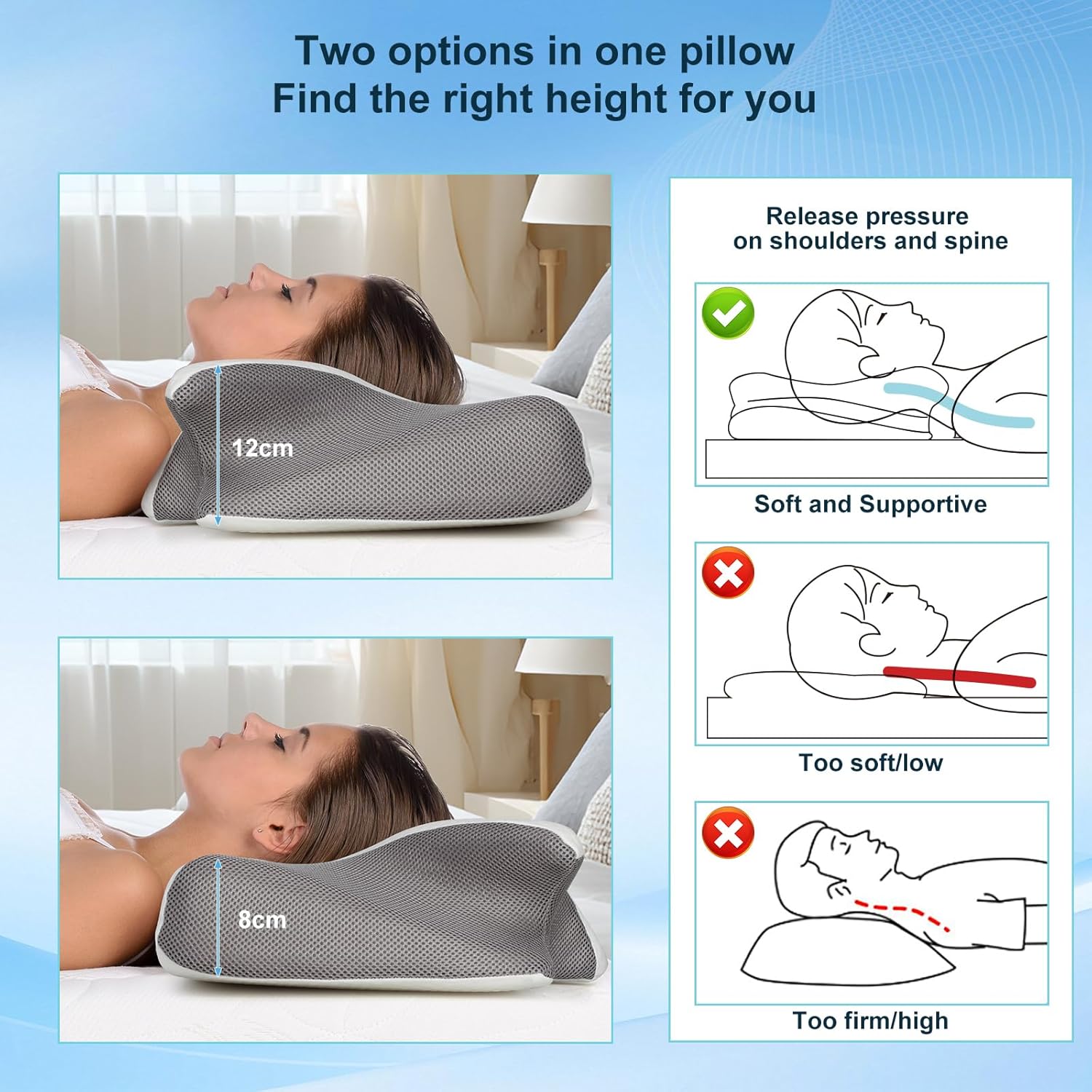 Two options in one pillow
Find the right height for you

12cm

8cm

Release pressure
on shoulders and spine

Soft and Supportive

Too soft/low

Too firm/high